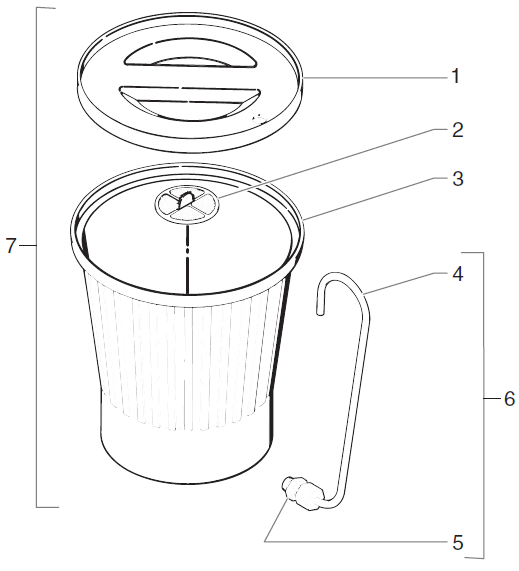 1
2
3
7
4
6
5